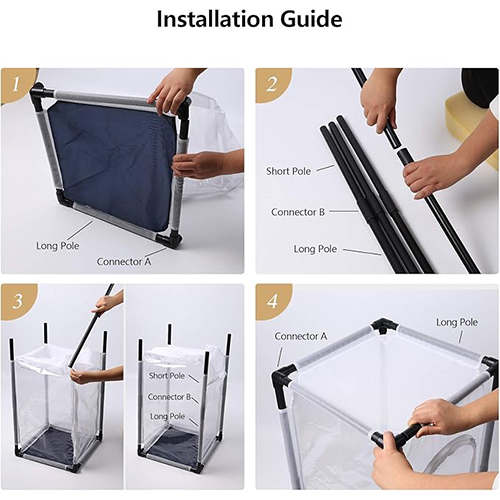 Installation Guide

1

Long Pole

Connector A

2

Short Pole

Connector B

Long Pole

3

Short Pole

Connector B

Long Pole

4

Connector A

Long Pole